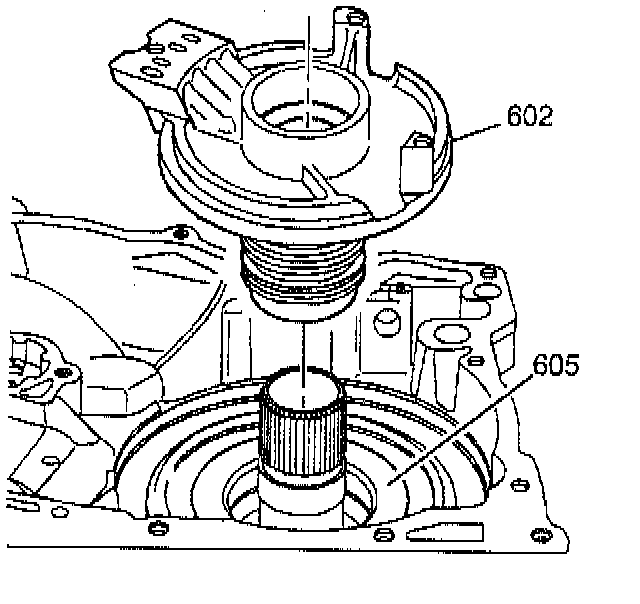 602

605