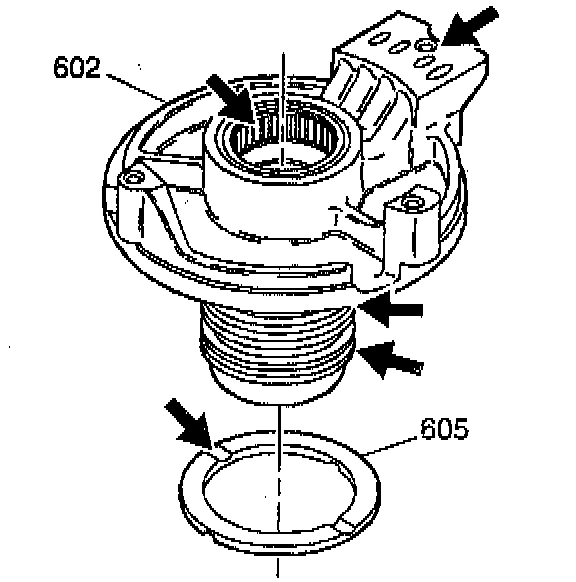 602

605