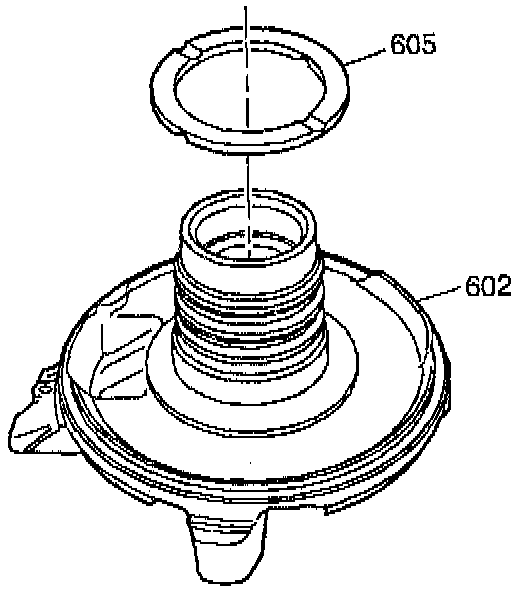 605
602