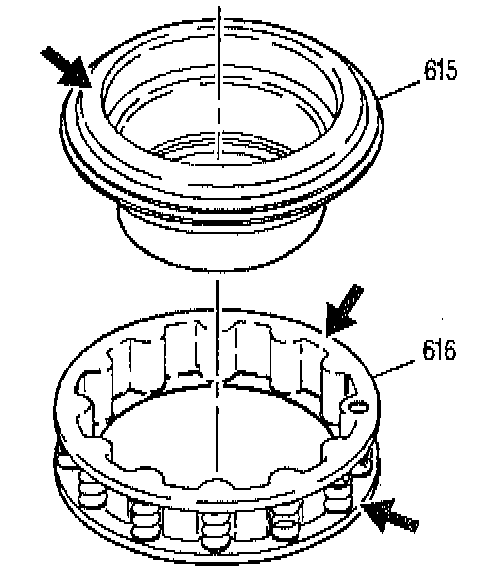 615

616