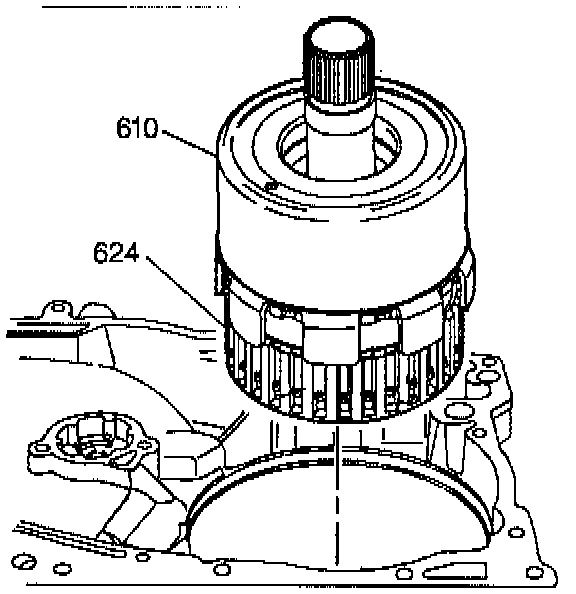 610
624