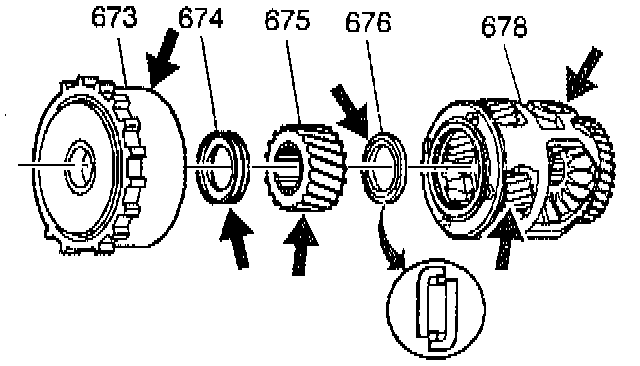 673 674 675 676 678