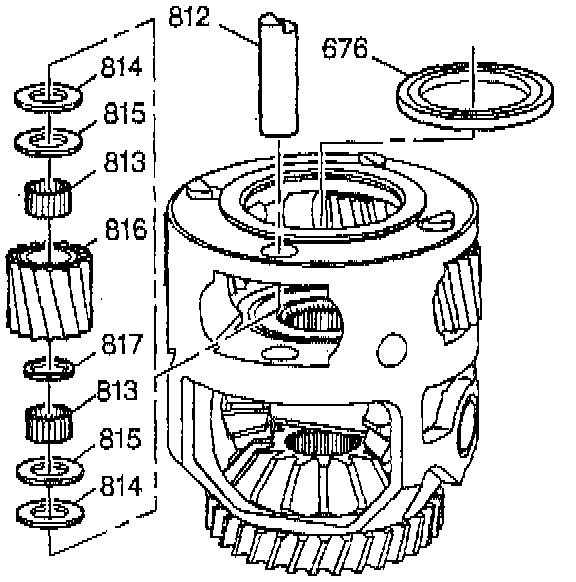 812
676
814
815
813
816
817
813
815
814