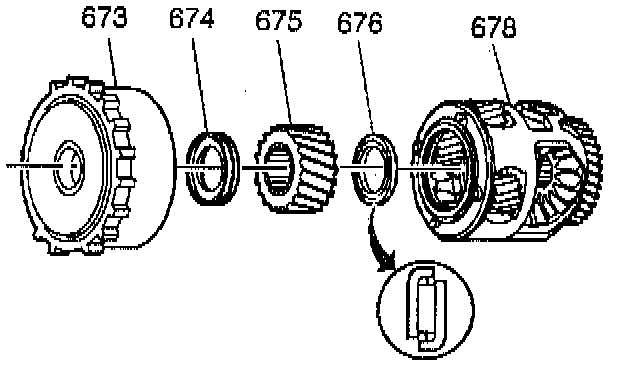 673
674
675
676
678