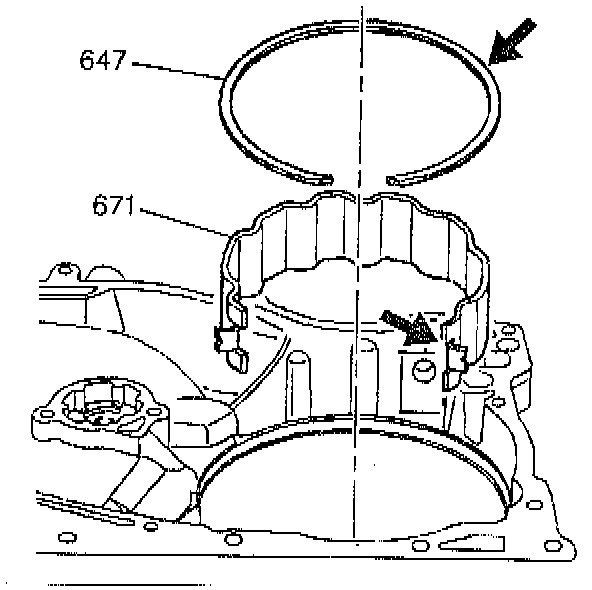 647

671