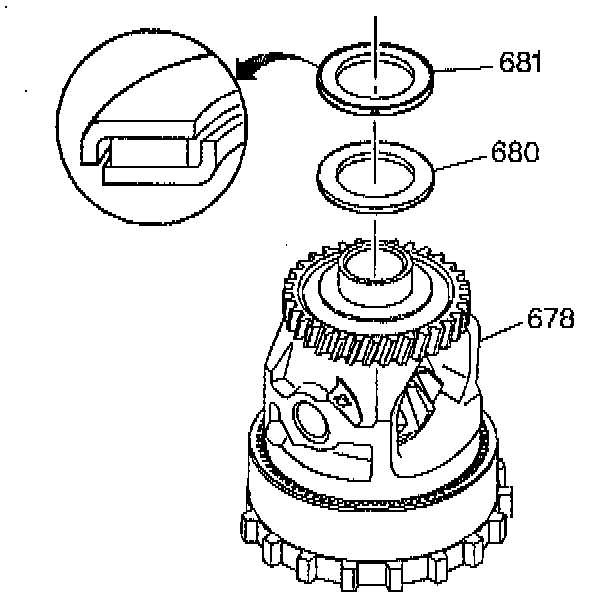 681

680

678