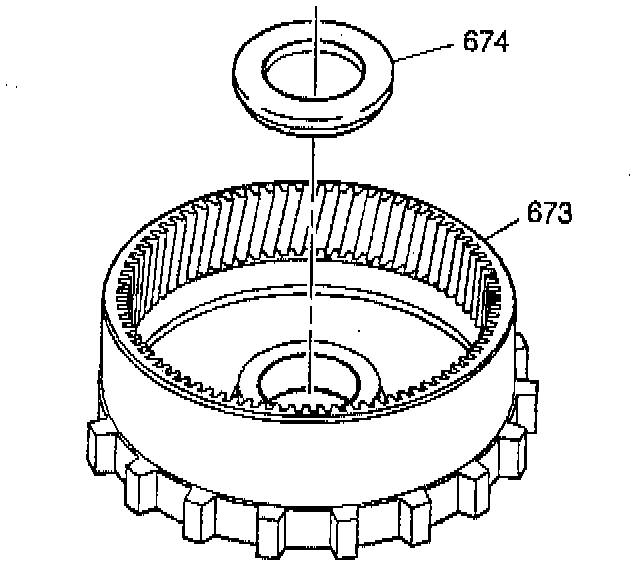 674

673