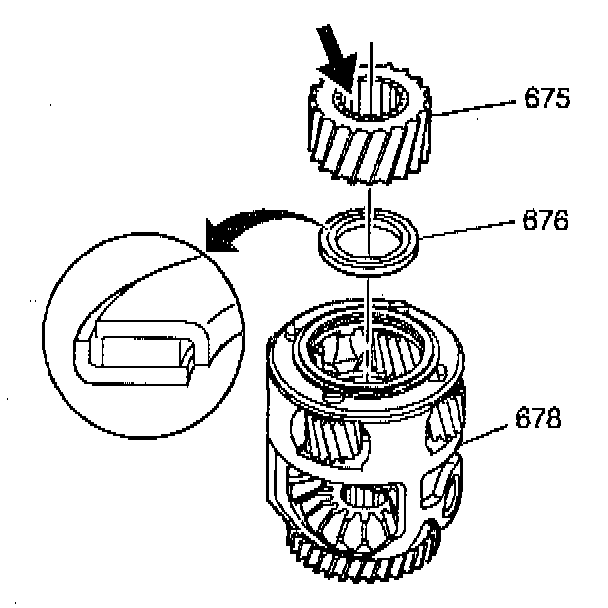 675

676

678