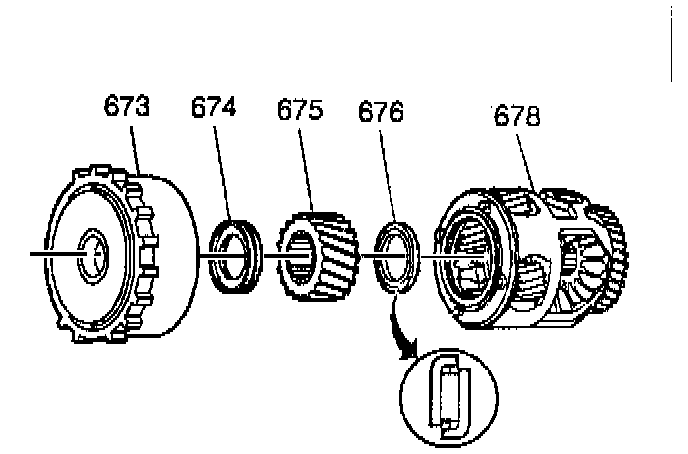 673 674 675 676 678