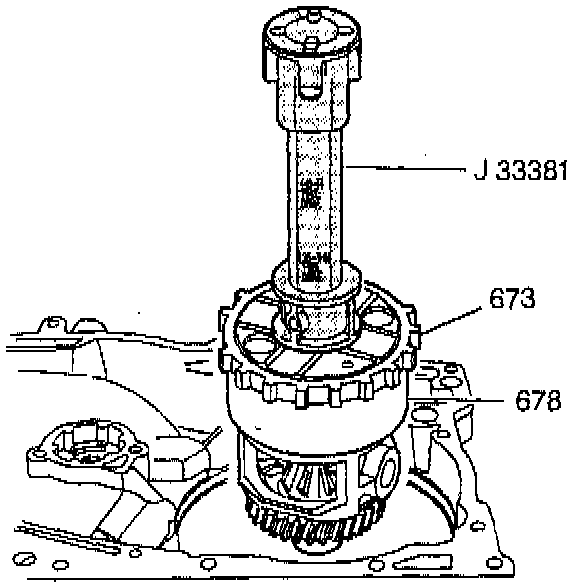 J 33381

673

678