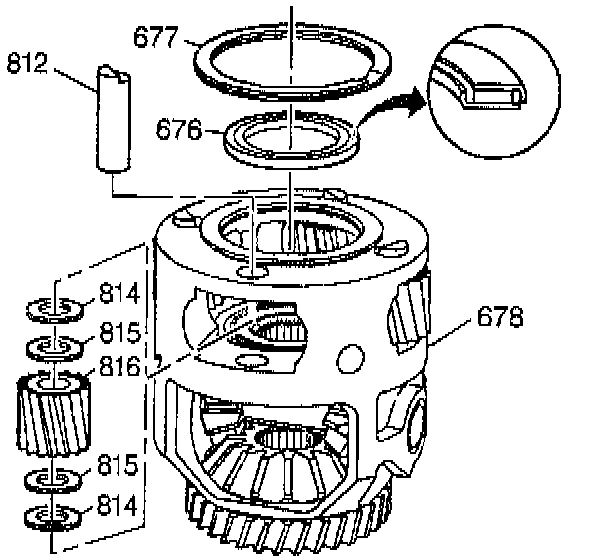 677
812
676
814
815
816
678
815
814