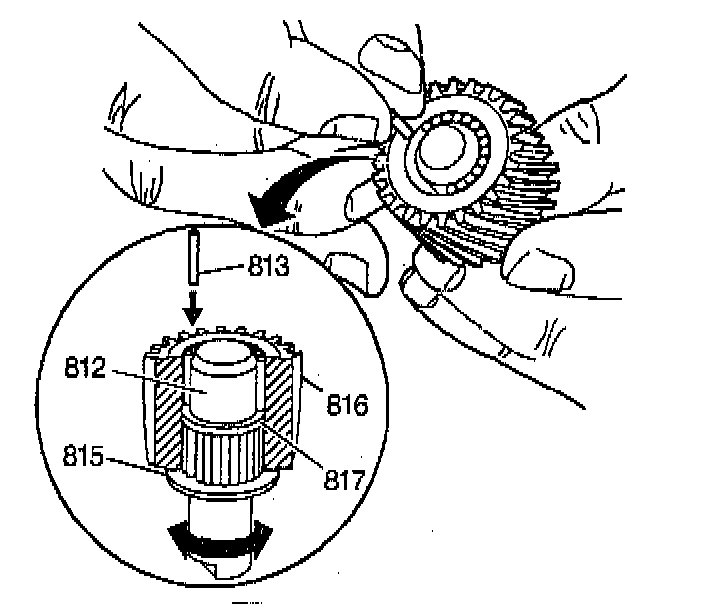 813
812
816
815
817