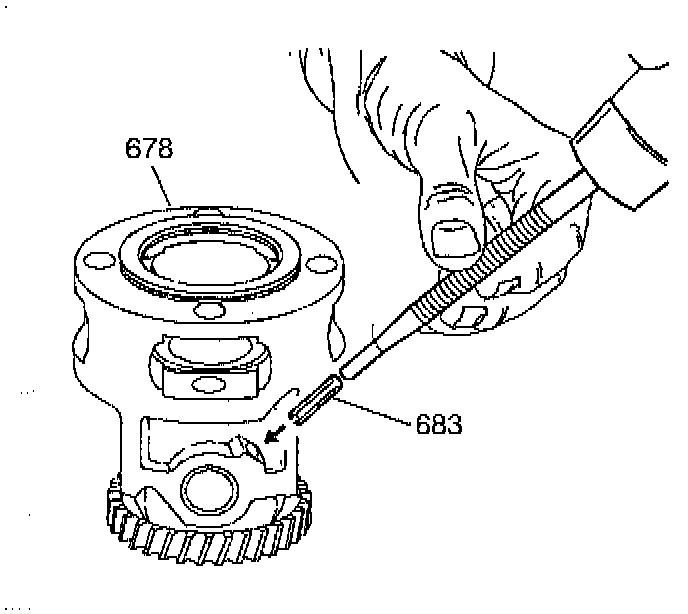 678

683