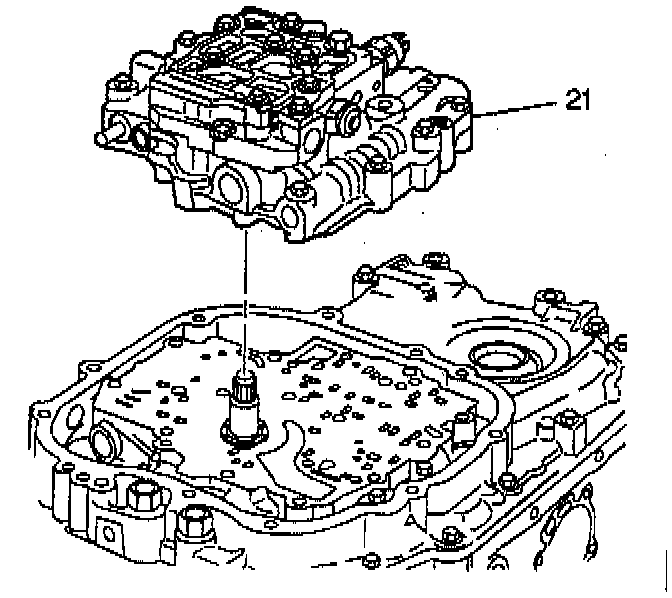 21