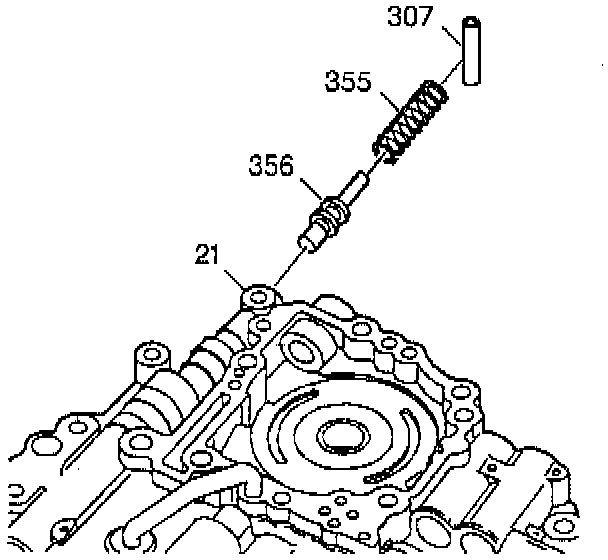 307
355
356
21