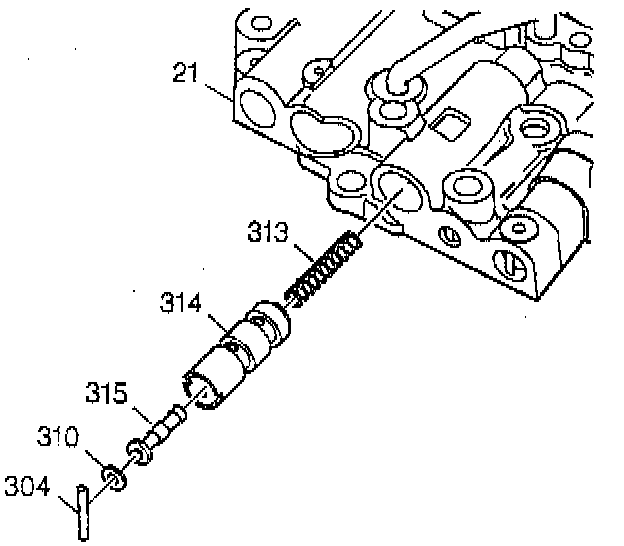 21
313
314
315
310
304