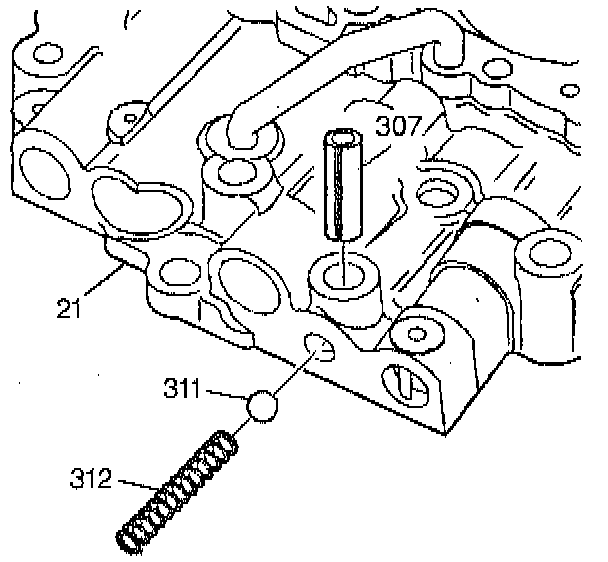 307
21
311
312