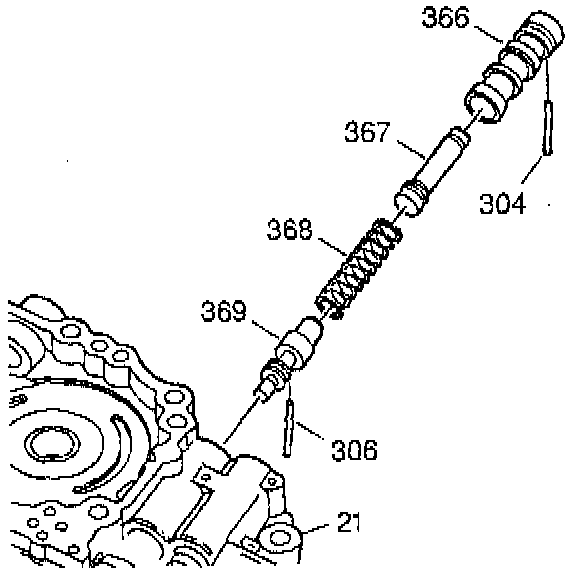 366
367
304
368
369
306
21