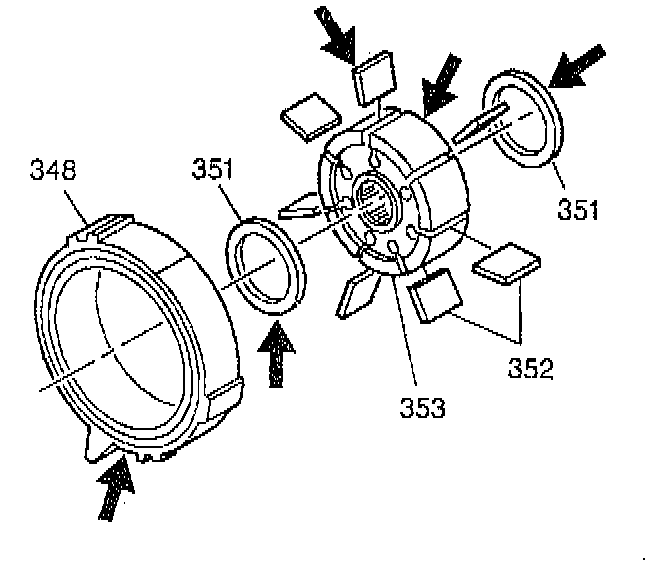 348
351
351
352
353