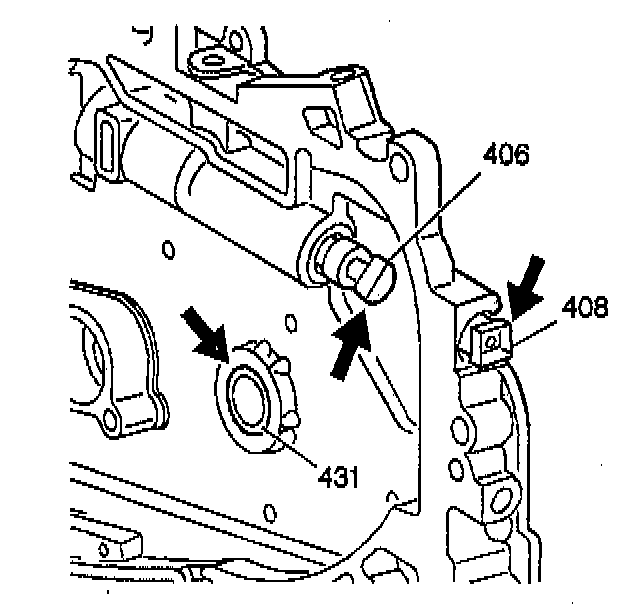 406
408
431