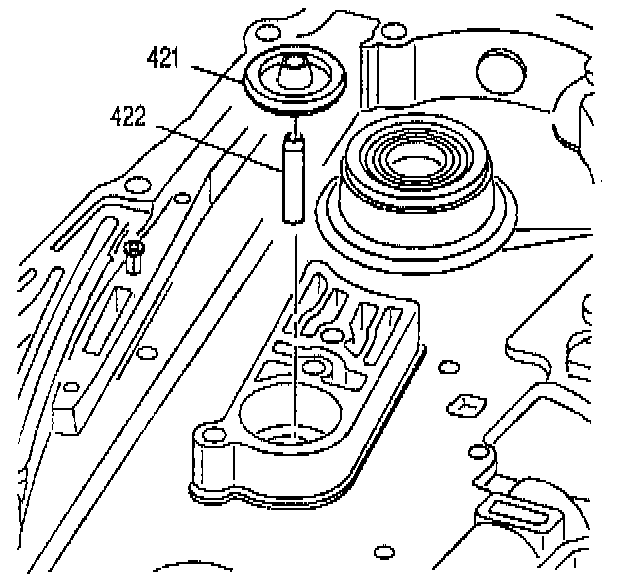 421
422