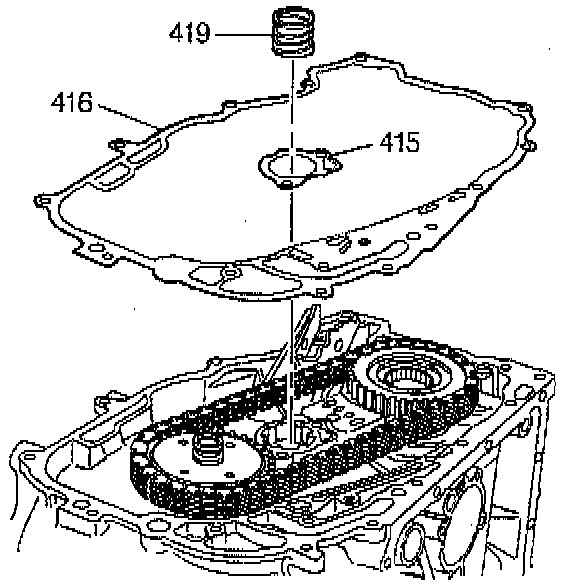 419

416

415