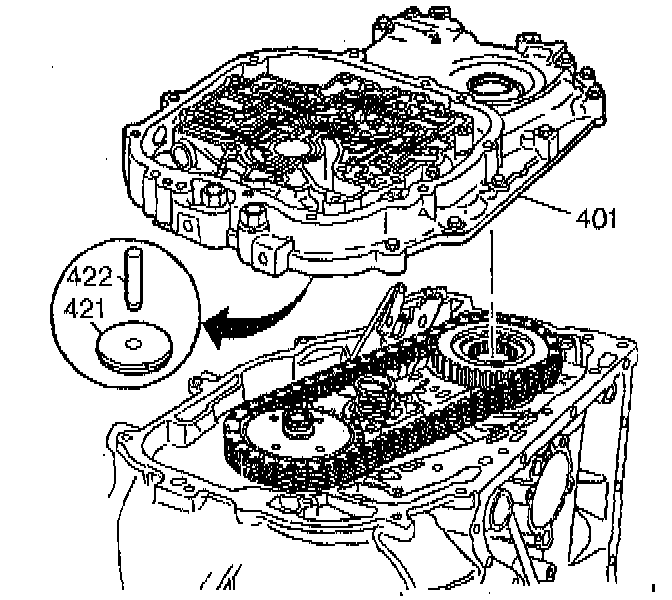 401

422

421