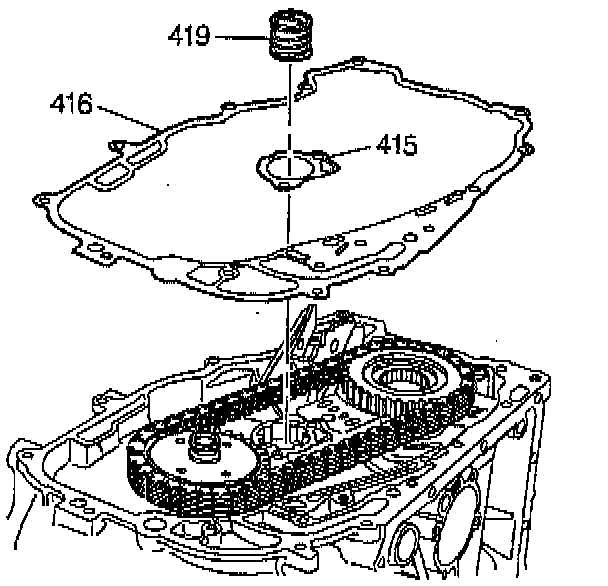 419
416
415