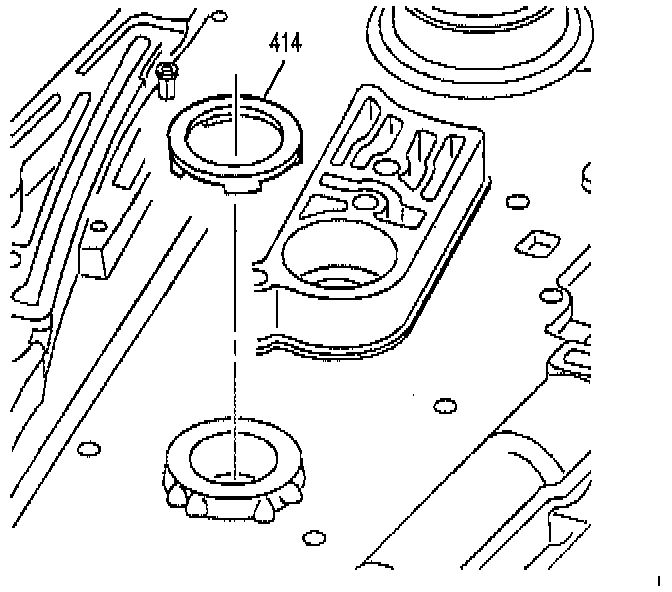 414