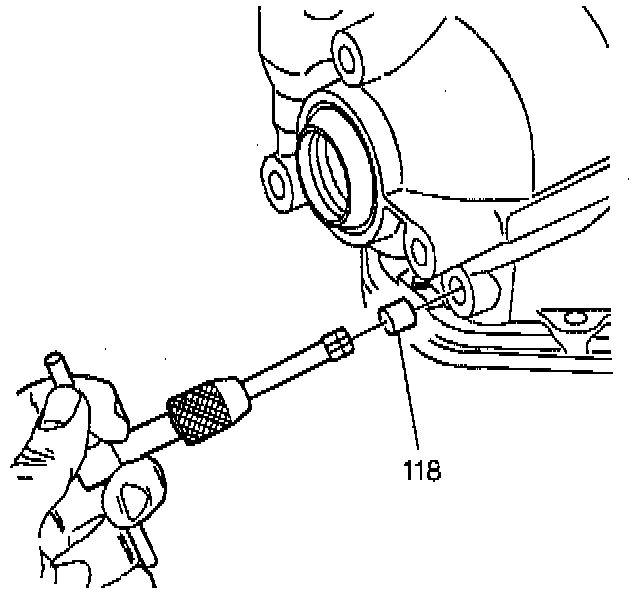 118