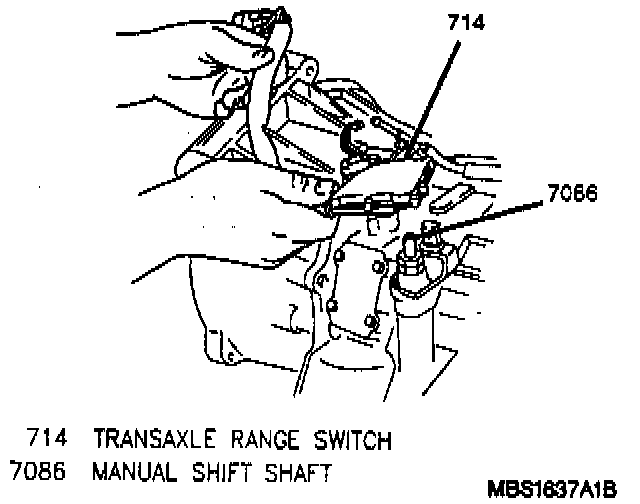 714

7086

714 TRANSAXLE RANGE SWITCH
7086 MANUAL SHIFT SHAFT

MBS1637A1B