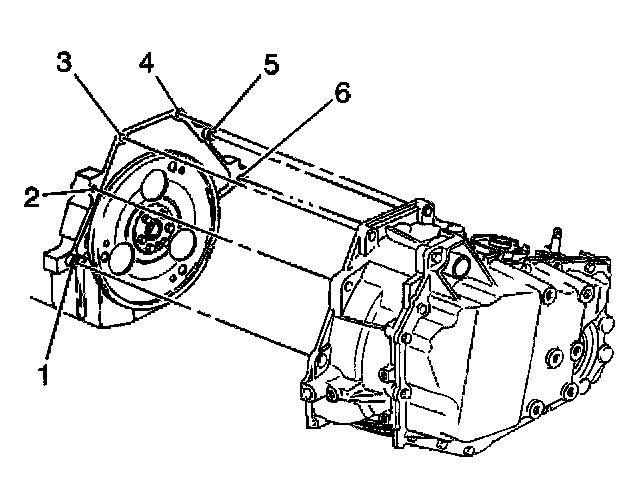 3
4
5
6
2
1