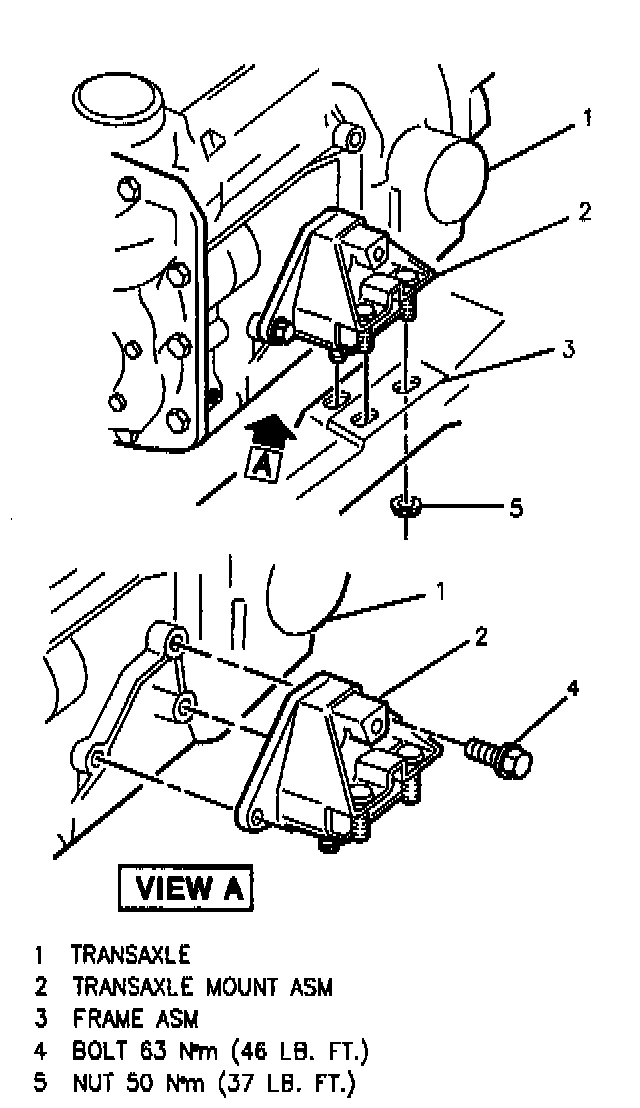 1
2
3
A
5

1
2
4

VIEW A

1 TRANSAXLE
2 TRANSAXLE MOUNT ASM
3 FRAME ASM
4 BOLT 63 N·m (46 LB. FT.)
5 NUT 50 N·m (37 LB. FT.)