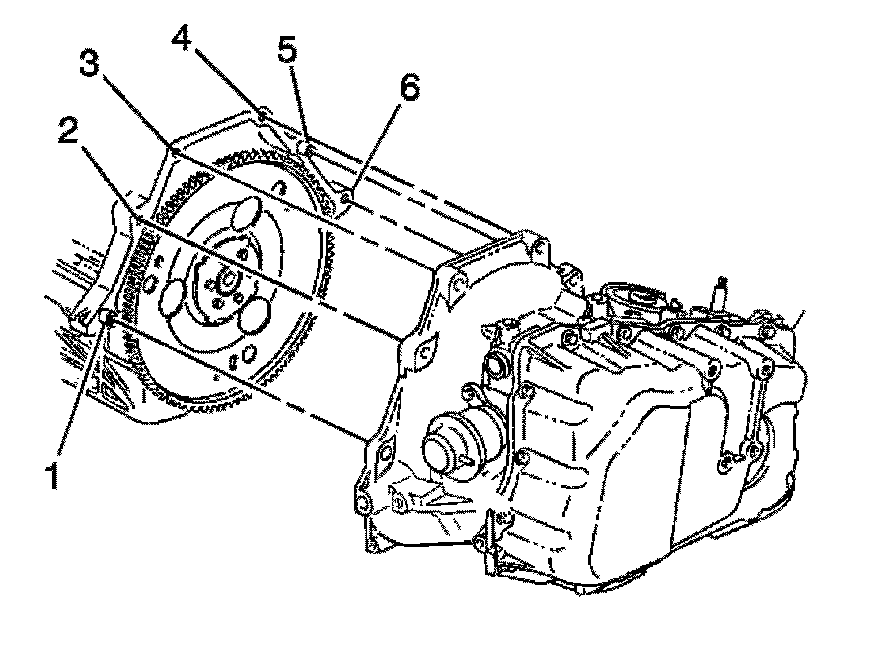 4
5
3
6
2
1