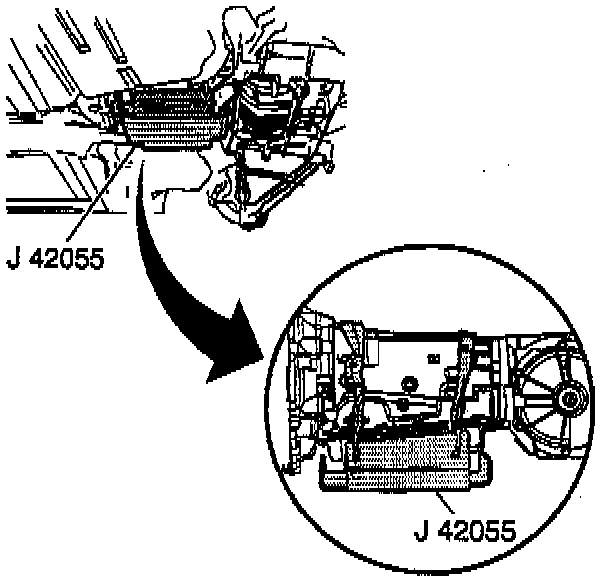 J 42055

J 42055