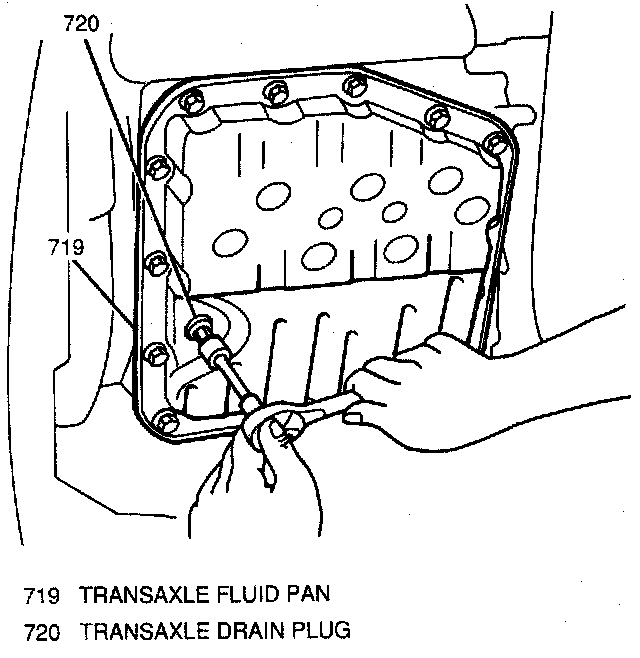 720

719

719 TRANSAXLE FLUID PAN
720 TRANSAXLE DRAIN PLUG