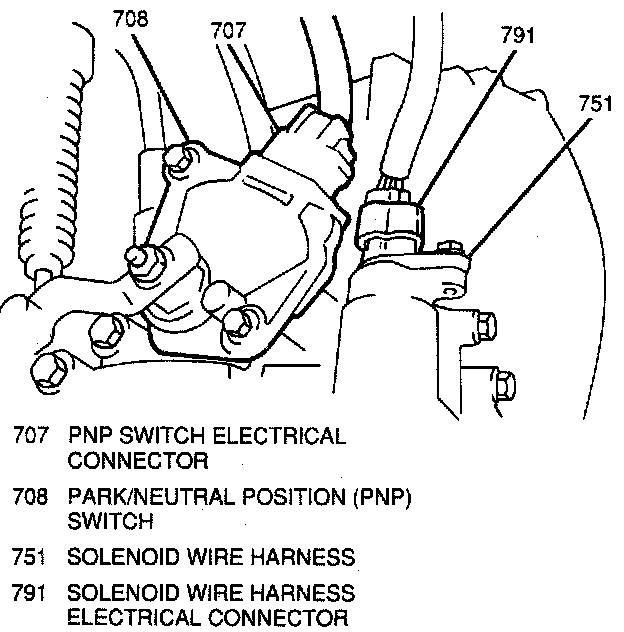 708
707
791
751

707 PNP SWITCH ELECTRICAL CONNECTOR

708 PARK/NEUTRAL POSITION (PNP) SWITCH

751 SOLENOID WIRE HARNESS

791 SOLENOID WIRE HARNESS ELECTRICAL CONNECTOR