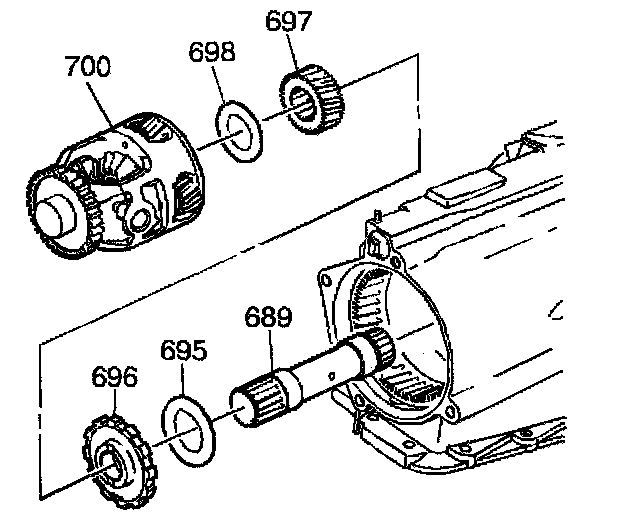 697
698
700
689
695
696