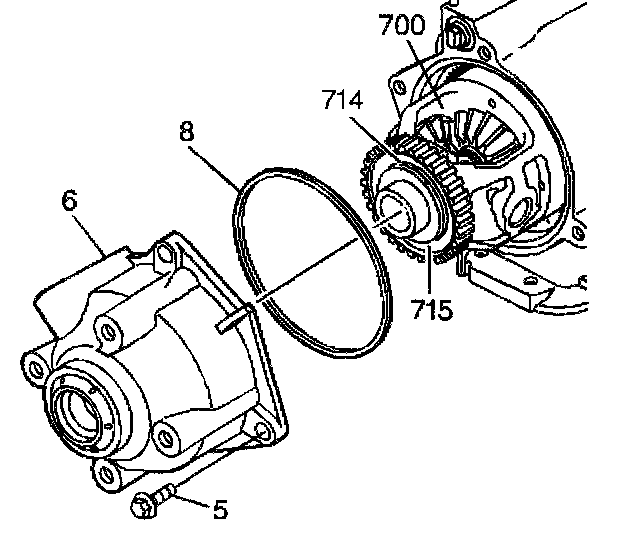 700
714
8
6
715
5