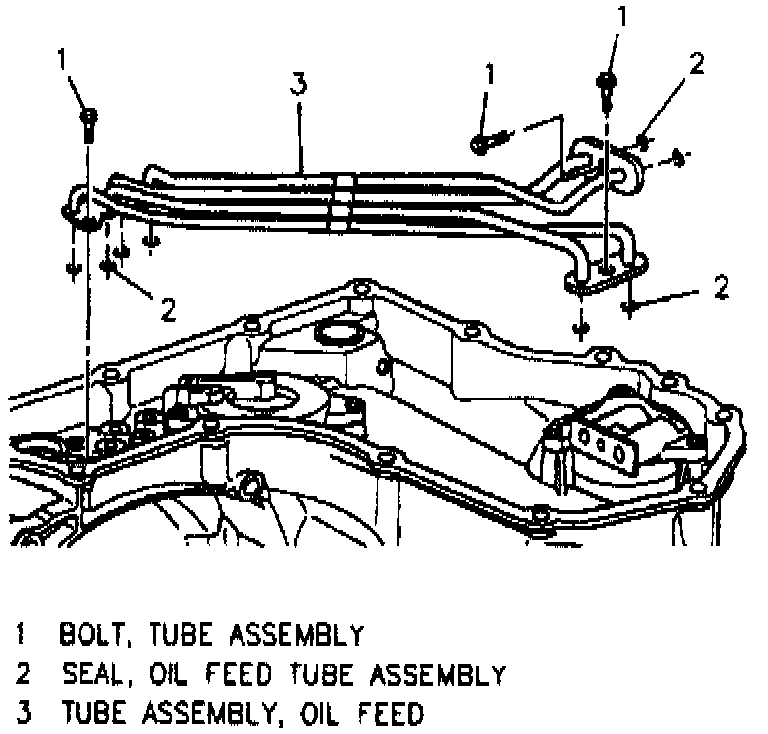 1
3
1
1
2
2
2

1 BOLT, TUBE ASSEMBLY
2 SEAL, OIL FEED TUBE ASSEMBLY
3 TUBE ASSEMBLY, OIL FEED