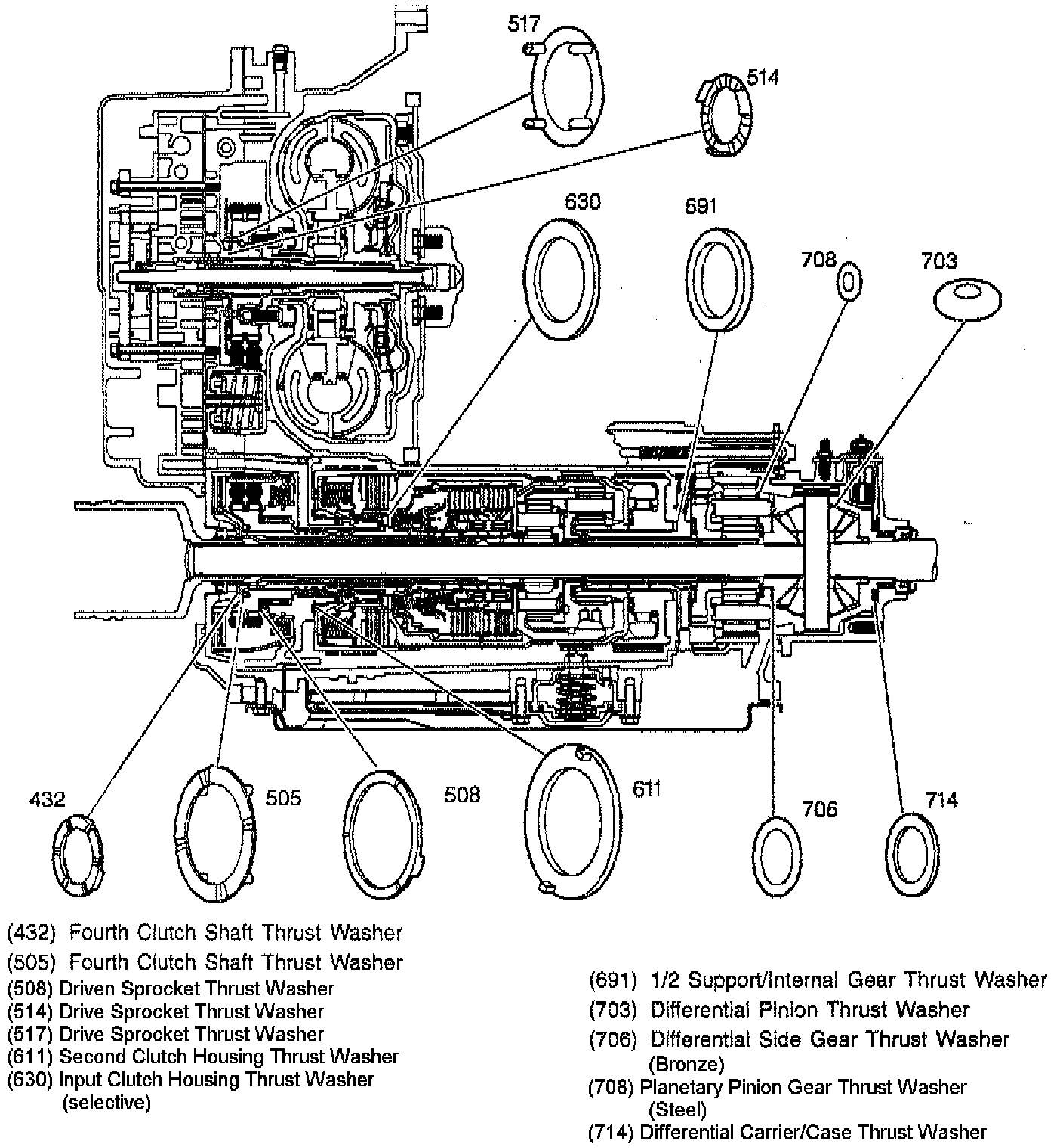 517
514
630
691
708
703
432
505
508
611
706
714

(432) Fourth Clutch Shaft Thrust Washer
(505) Fourth Clutch Shaft Thrust Washer
(508) Driven Sprocket Thrust Washer
(514) Drive Sprocket Thrust Washer
(517) Drive Sprocket Thrust Washer
(611) Second Clutch Housing Thrust Washer
(630) Input Clutch Housing Thrust Washer (selective)

(691) 1/2 Support/Internal Gear Thrust Washer
(703) Differential Pinion Thrust Washer
(706) Differential Side Gear Thrust Washer (Bronze)
(708) Planetary Pinion Gear Thrust Washer (Steel)
(714) Differential Carrier/Case Thrust Washer