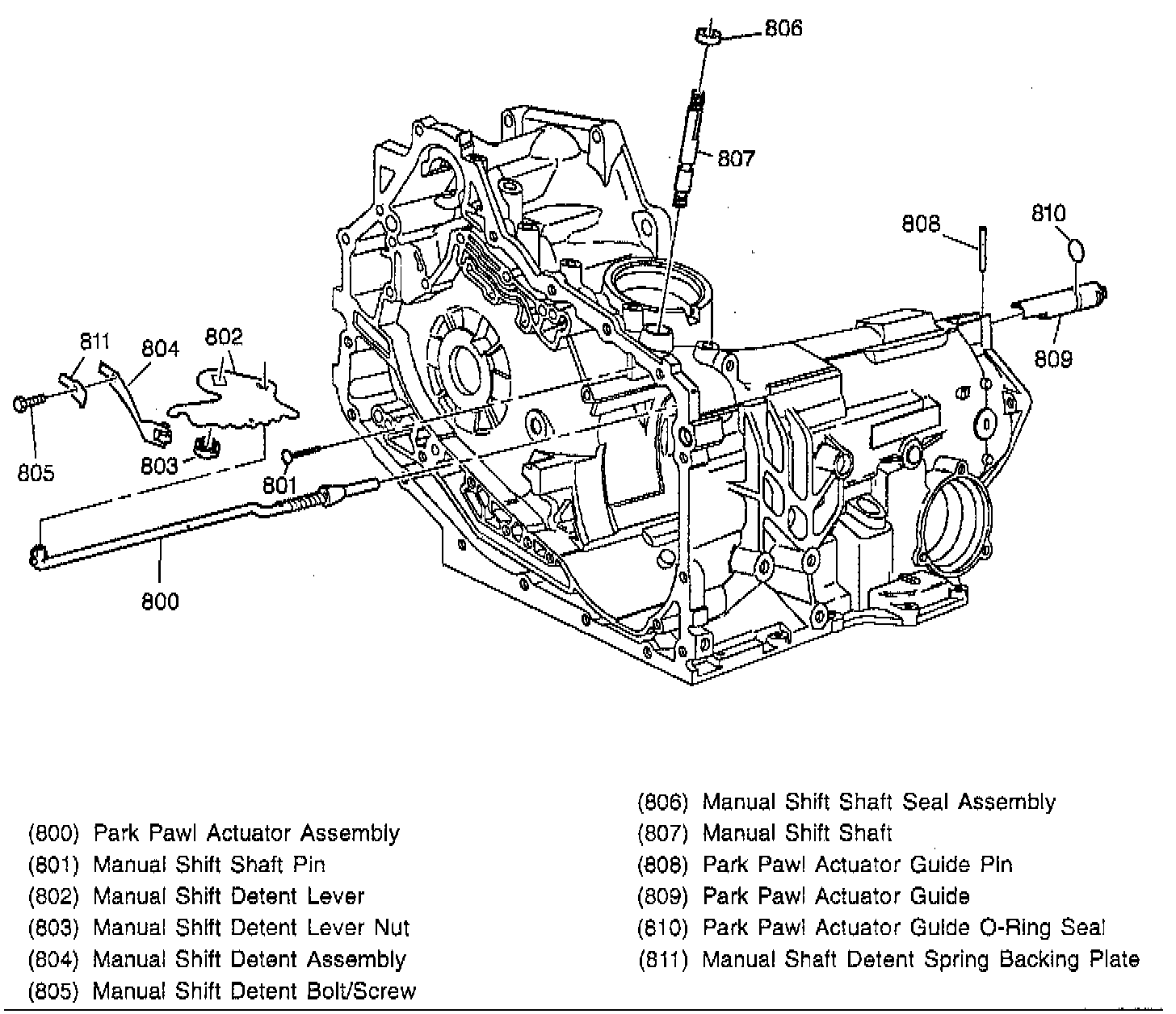 806
807
808
810
809
811
804
802
805
803
801
800

(800) Park Pawl Actuator Assembly
(801) Manual Shift Shaft Pin
(802) Manual Shift Detent Lever
(803) Manual Shift Detent Lever Nut
(804) Manual Shift Detent Assembly
(805) Manual Shift Detent Bolt/Screw

(806) Manual Shift Shaft Seal Assembly
(807) Manual Shift Shaft
(808) Park Pawl Actuator Guide Pin
(809) Park Pawl Actuator Guide
(810) Park Pawl Actuator Guide O-Ring Seal
(811) Manual Shaft Detent Spring Backing Plate