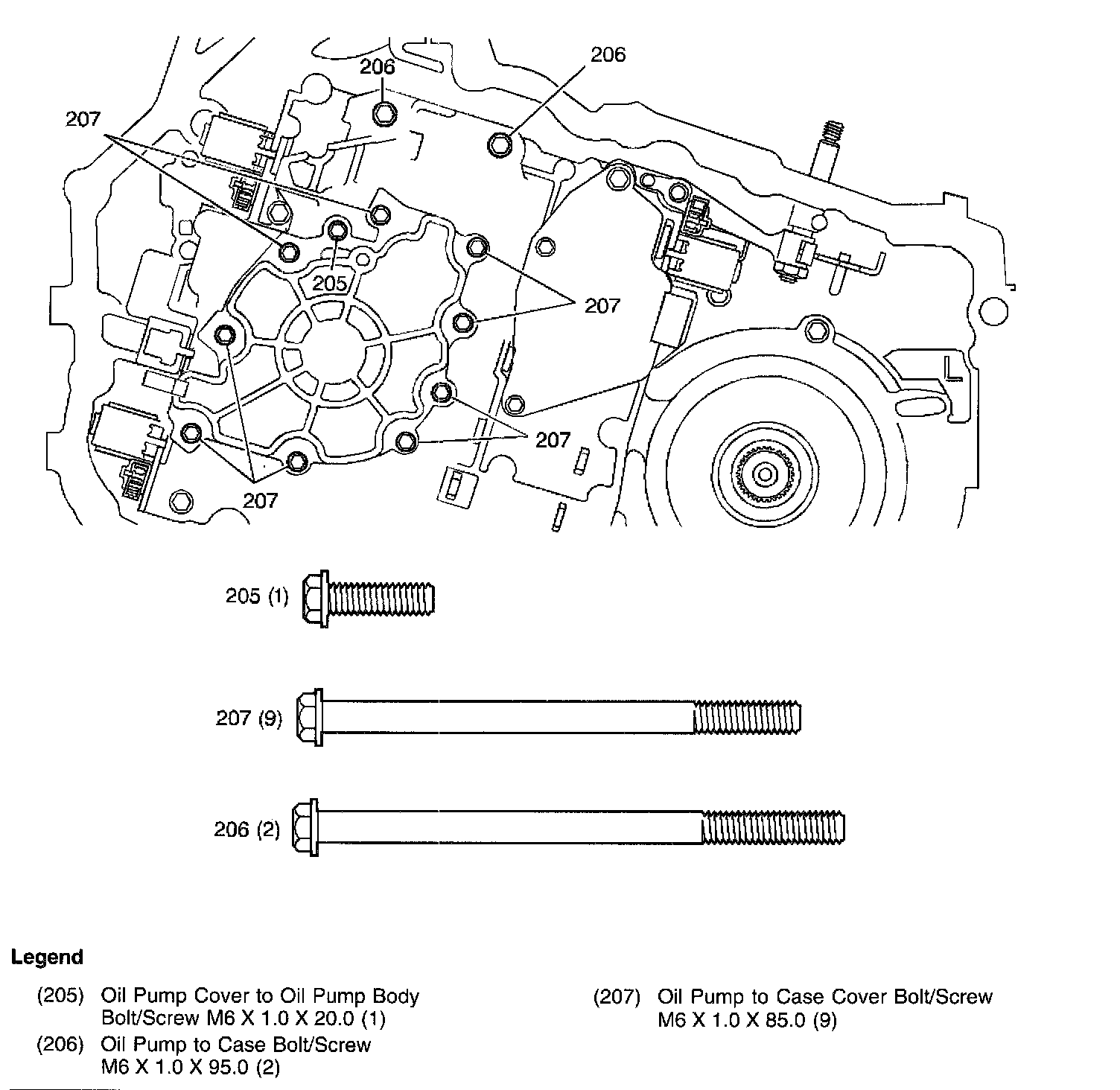 206
206
207
205
207
207
207

205 (1)

207 (9)

206 (2)

Legend

(205) Oil Pump Cover to Oil Pump Body Bolt/Screw M6 X 1.0 X 20.0 (1)

(206) Oil Pump to Case Bolt/Screw M6 X 1.0 X 95.0 (2)

(207) Oil Pump to Case Cover Bolt/Screw M6 X 1.0 X 85.0 (9)