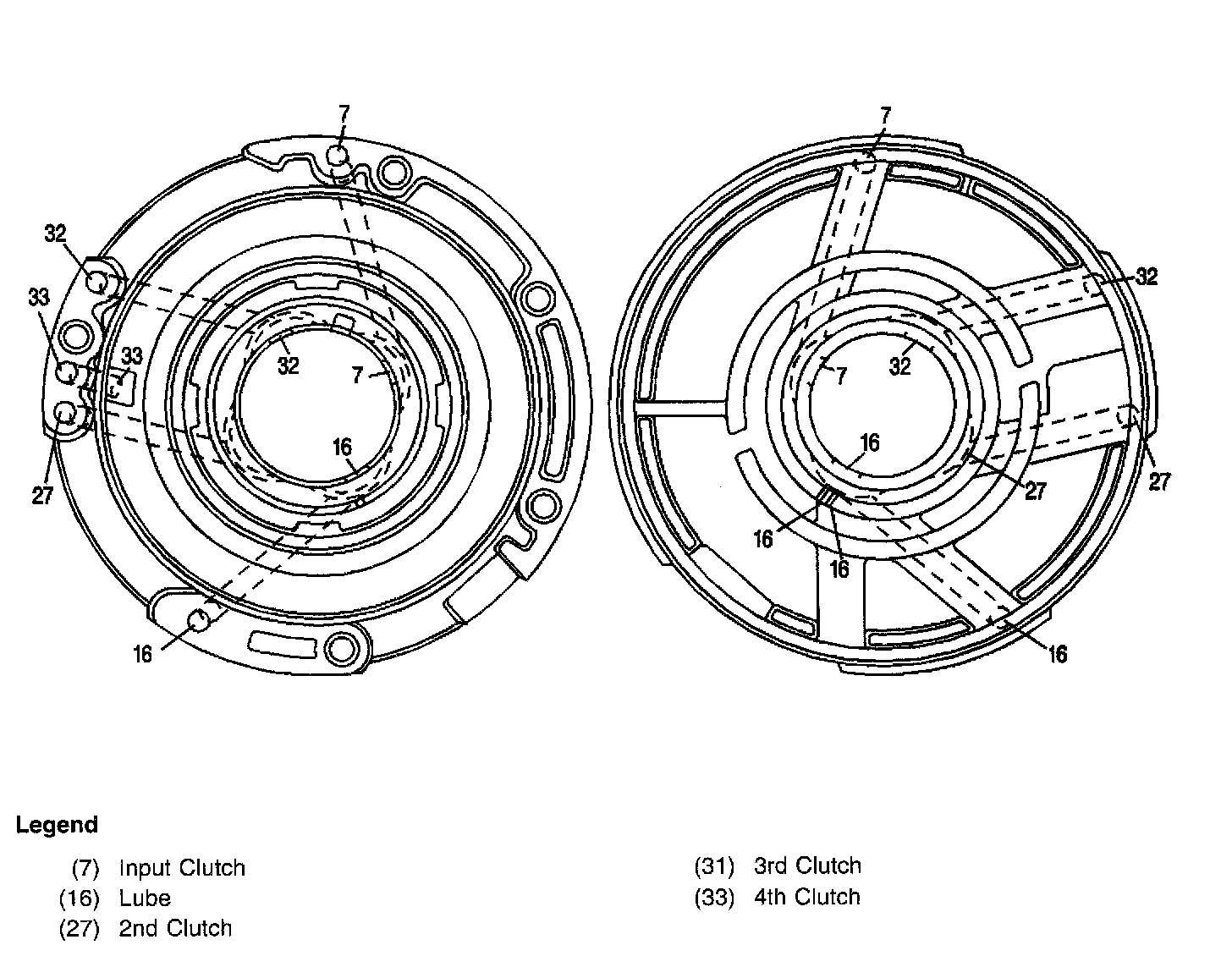 7
32
33
33
32
7
16
27
16

7
32
7
32
16
27
27
16
16
16

Legend

(7) Input Clutch
(16) Lube
(27) 2nd Clutch
(31) 3rd Clutch
(33) 4th Clutch