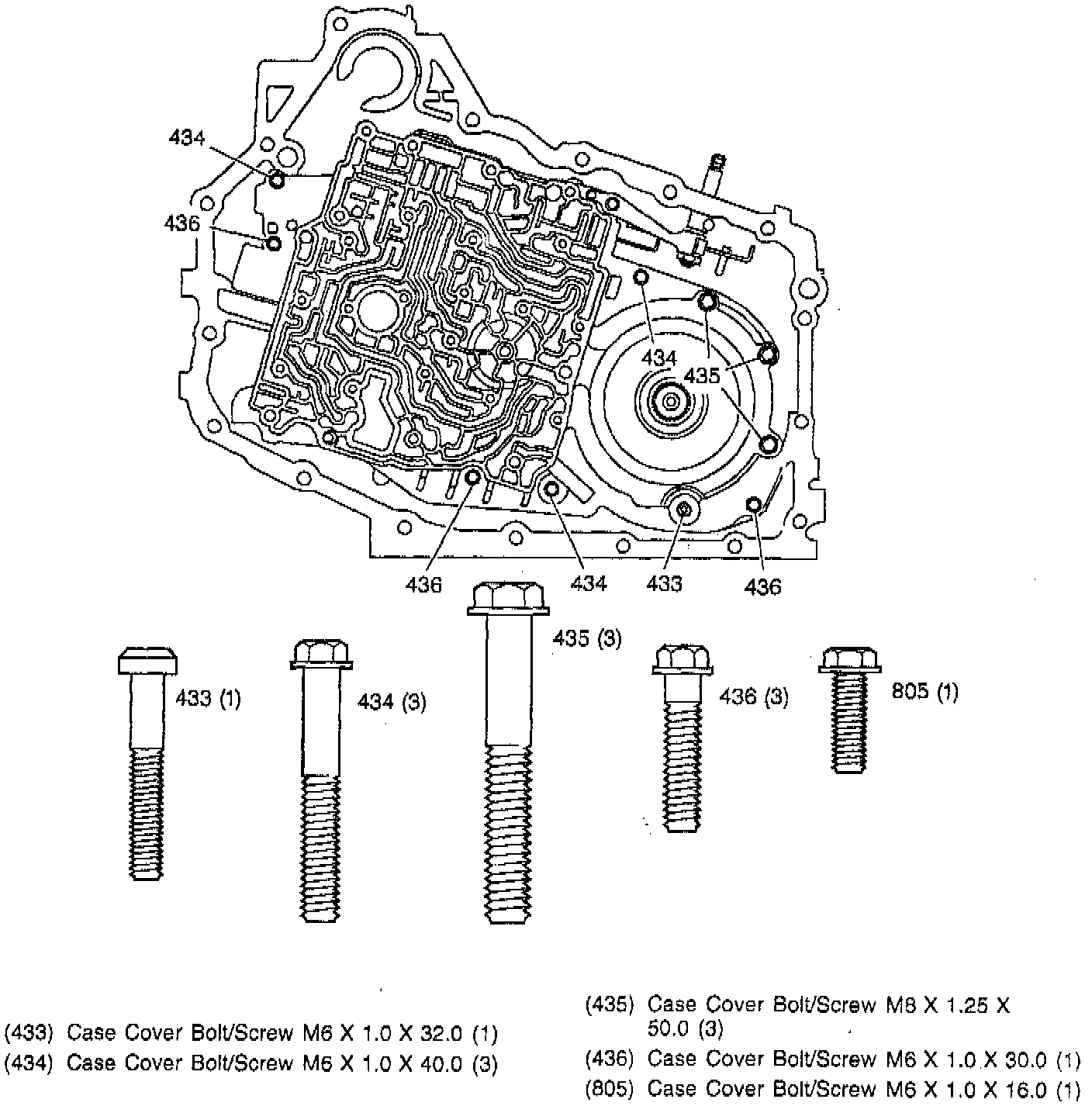 434

436

434

435

436

434

433

436

435 (3)

433 (1)

434 (3)

436 (3)

805 (1)

(433) Case Cover Bolt/Screw M6 X 1.0 X 32.0 (1)
(434) Case Cover Bolt/Screw M6 X 1.0 X 40.0 (3)

(435) Case Cover Bolt/Screw M8 X 1.25 X 50.0 (3)
(436) Case Cover Bolt/Screw M6 X 1.0 X 30.0 (1)
(805) Case Cover Bolt/Screw M6 X 1.0 X 16.0 (1)