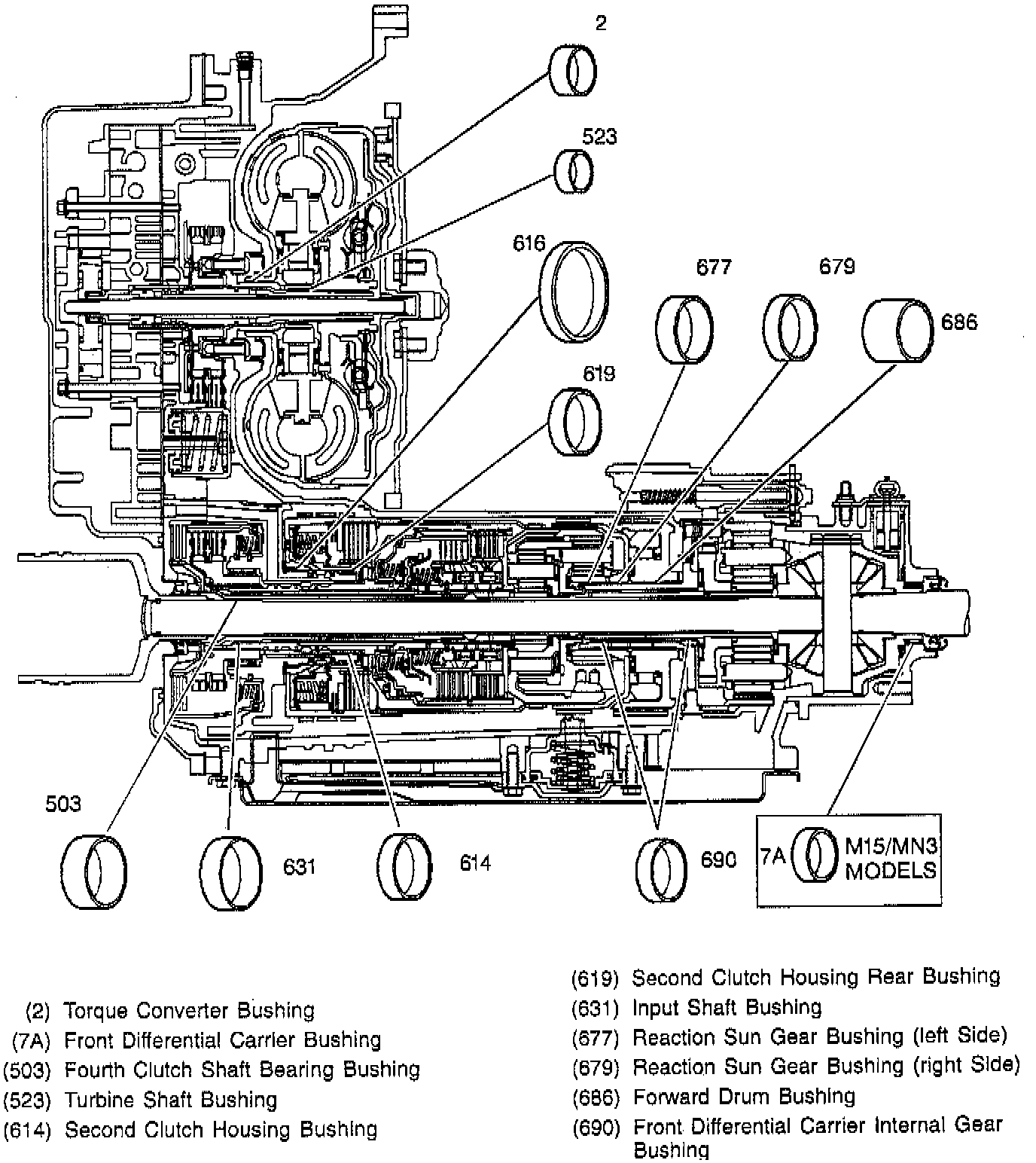 2
523
616
677
679
686
619
503
631
614
690
7A
M15/MN3 MODELS

(2) Torque Converter Bushing
(7A) Front Differential Carrier Bushing
(503) Fourth Clutch Shaft Bearing Bushing
(523) Turbine Shaft Bushing
(614) Second Clutch Housing Bushing

(619) Second Clutch Housing Rear Bushing
(631) Input Shaft Bushing
(677) Reaction Sun Gear Bushing (left Side)
(679) Reaction Sun Gear Bushing (right Side)
(686) Forward Drum Bushing
(690) Front Differential Carrier Internal Gear Bushing