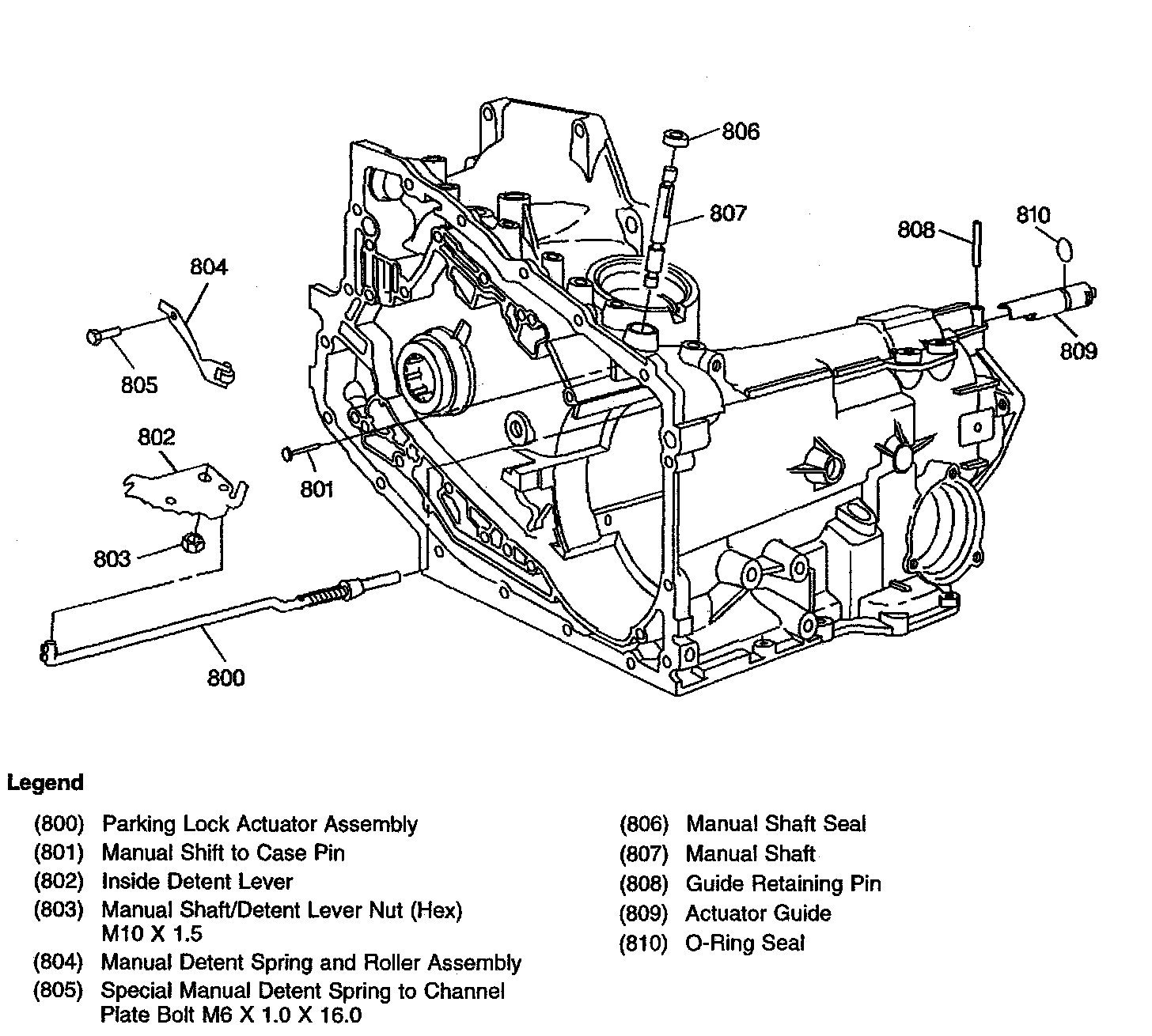 806
807
808
810
804
809
805
802
801
803
800

Legend

(800) Parking Lock Actuator Assembly
(801) Manual Shift to Case Pin
(802) Inside Detent Lever
(803) Manual Shaft/Detent Lever Nut (Hex) M10 X 1.5
(804) Manual Detent Spring and Roller Assembly
(805) Special Manual Detent Spring to Channel Plate Bolt M6 X 1.0 X 16.0

(806) Manual Shaft Seal
(807) Manual Shaft
(808) Guide Retaining Pin
(809) Actuator Guide
(810) O-Ring Seal