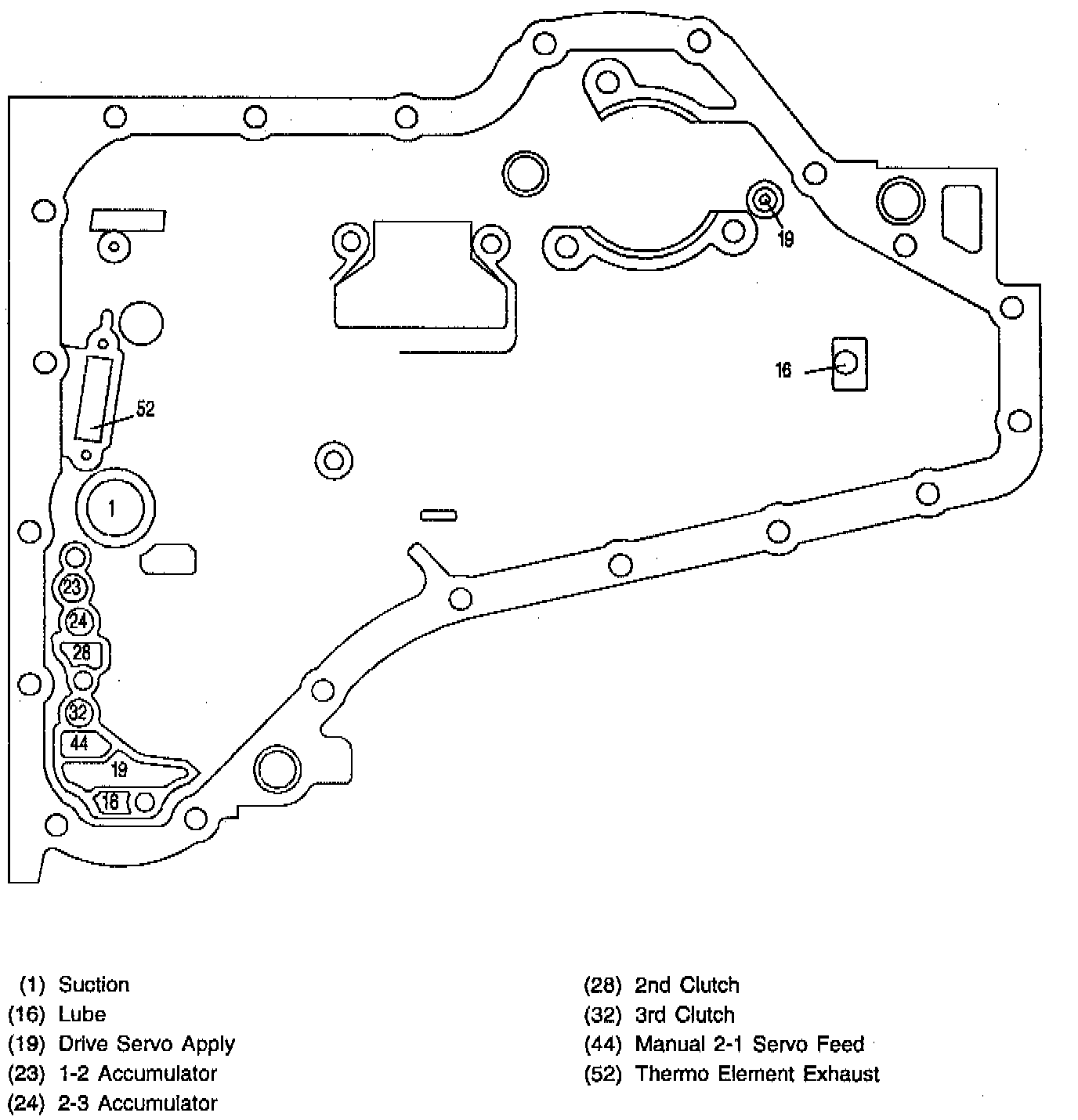 19

16

52

1

23

24

28

32

44

19

16

(1) Suction
(16) Lube
(19) Drive Servo Apply
(23) 1-2 Accumulator
(24) 2-3 Accumulator

(28) 2nd Clutch
(32) 3rd Clutch
(44) Manual 2-1 Servo Feed
(52) Thermo Element Exhaust