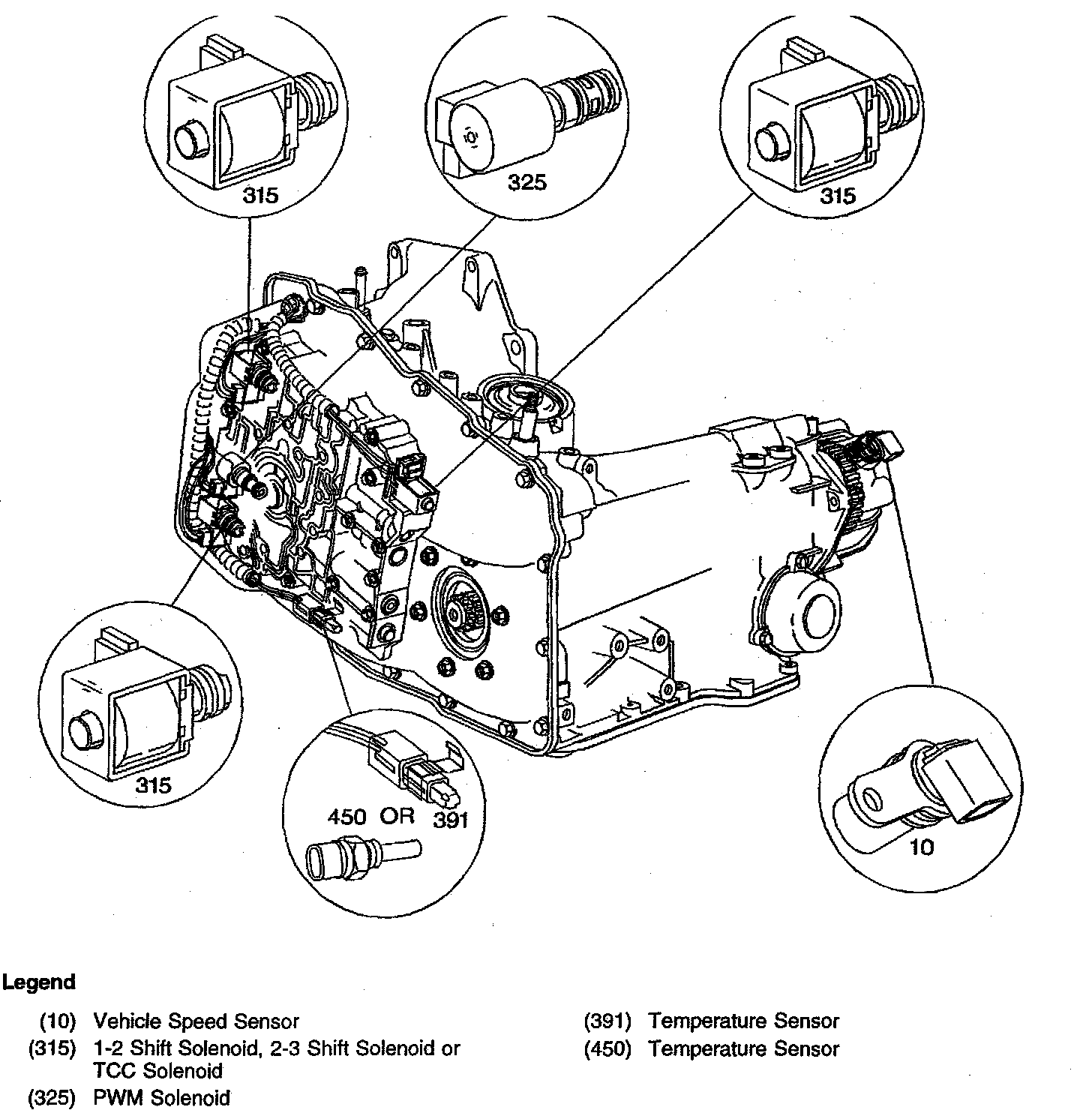 315

325

315

315

450 OR 391

10

Legend

(10) Vehicle Speed Sensor
(315) 1-2 Shift Solenoid, 2-3 Shift Solenoid or TCC Solenoid
(325) PWM Solenoid

(391) Temperature Sensor
(450) Temperature Sensor