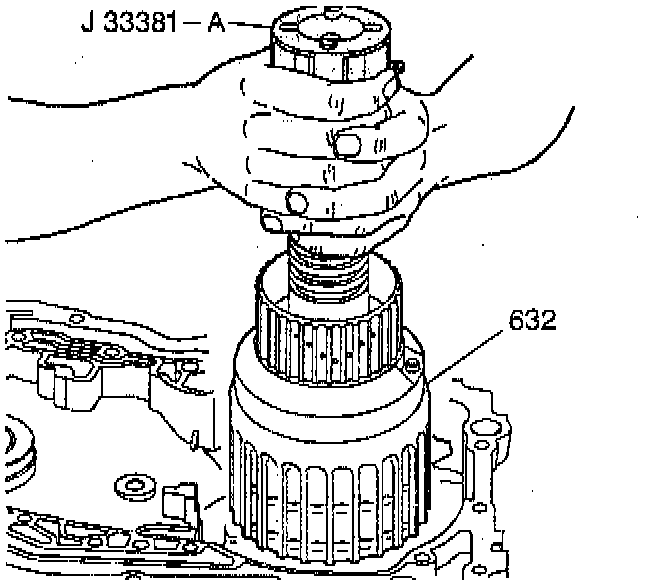 J 33381 – A

632